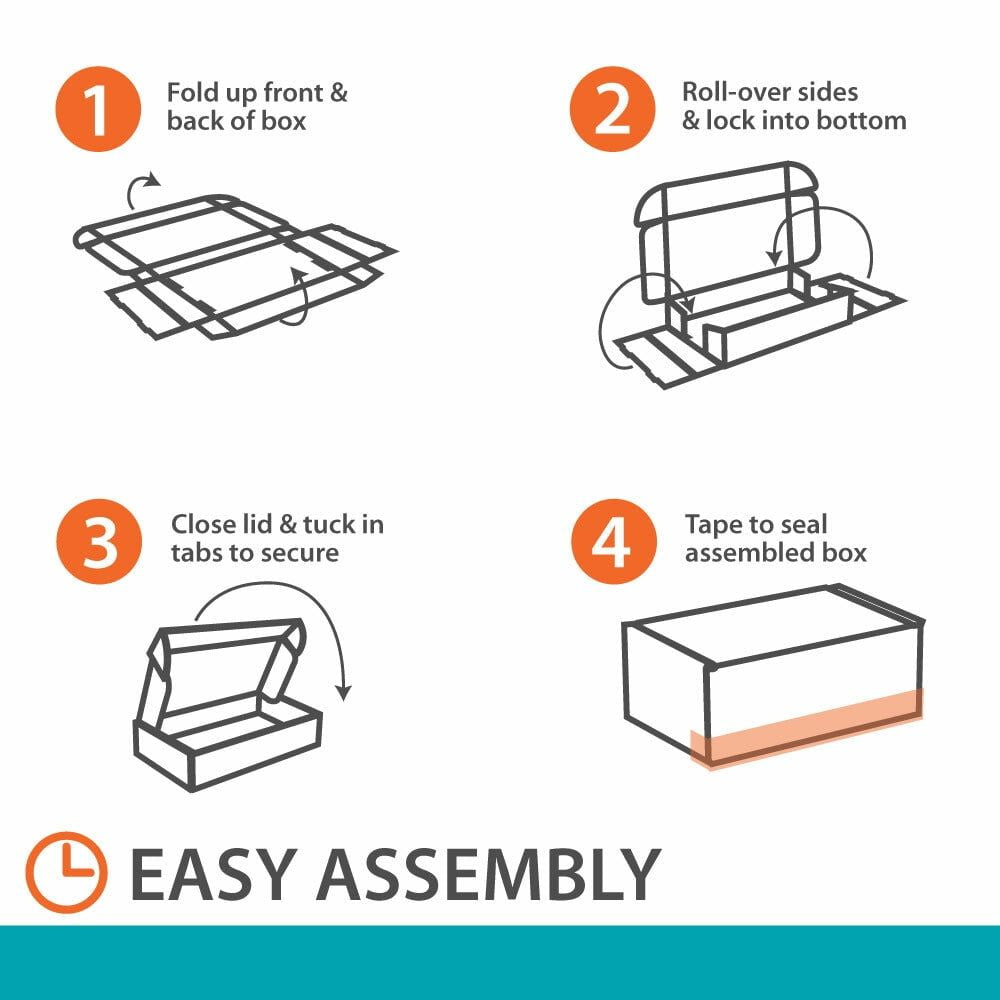 1 Fold up front & back of box

2 Roll-over sides & lock into bottom

3 Close lid & tuck in tabs to secure

4 Tape to seal assembled box

EASY ASSEMBLY